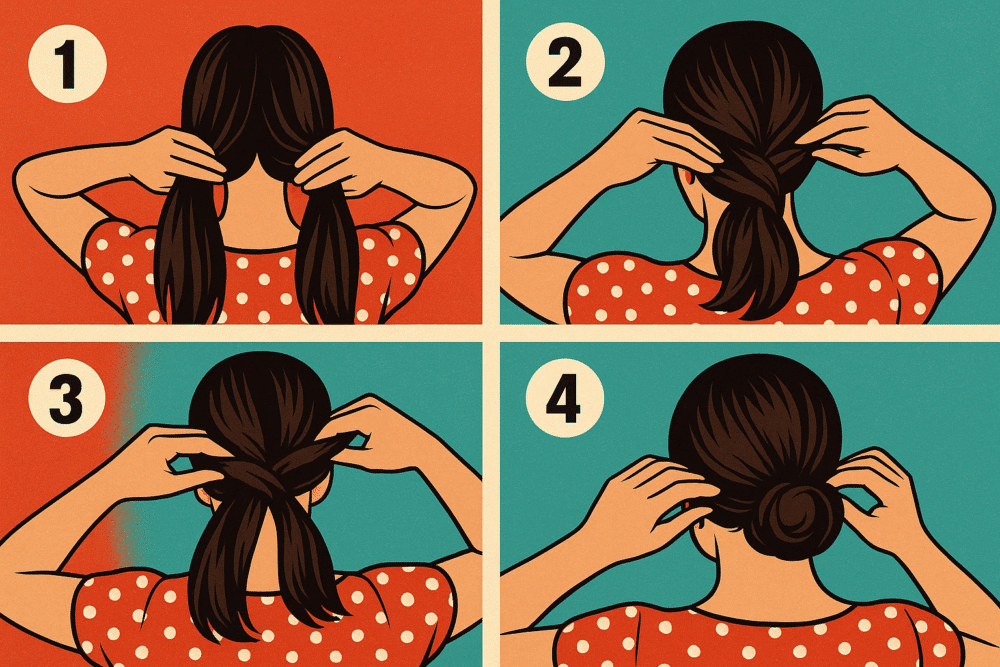 1

2

3

4